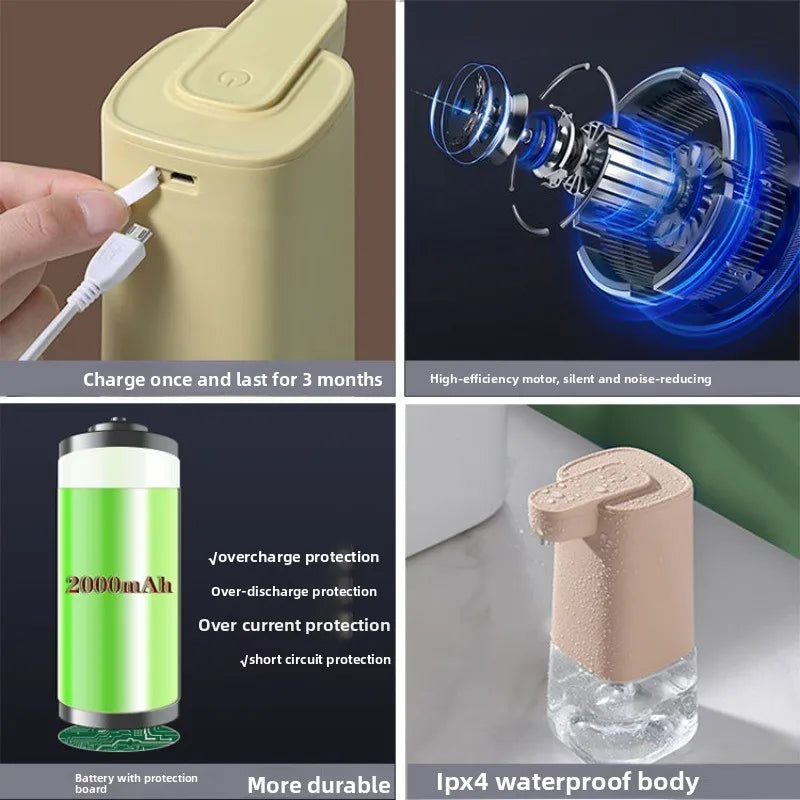 Charge once and last for 3 months

High-efficiency motor, silent and noise-reducing

2000mAh

√overcharge protection

Over-discharge protection

Over current protection

√short circuit protection

Battery with protection board

More durable

Ipx4 waterproof body