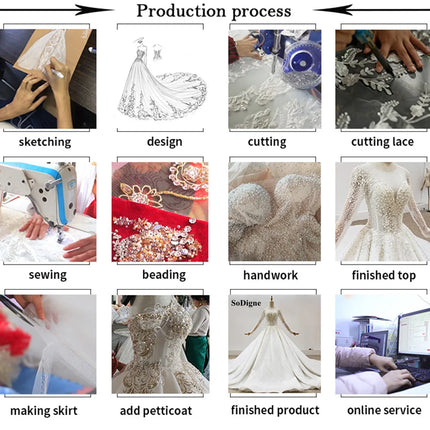 Production process

sketching

design

cutting

cutting lace

sewing

beading

handwork

finished top

making skirt

add petticoat

SoDigne

finished product

online service