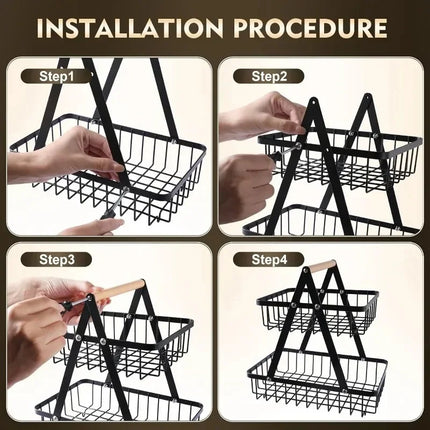 INSTALLATION PROCEDURE

Step1

Step2

Step3

Step4