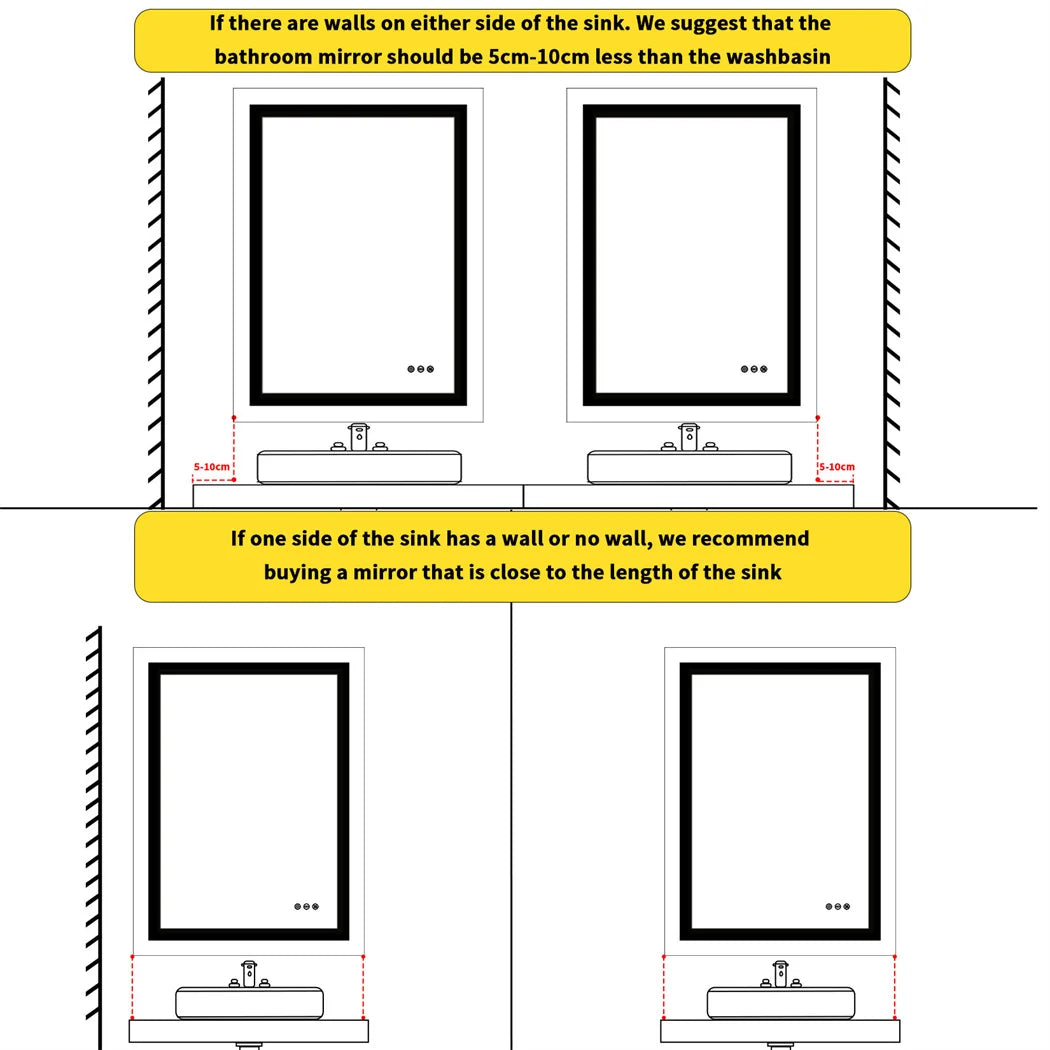 If there are walls on either side of the sink. We suggest that the bathroom mirror should be 5cm-10cm less than the washbasin

5-10cm

5-10cm

If one side of the sink has a wall or no wall, we recommend buying a mirror that is close to the length of the sink