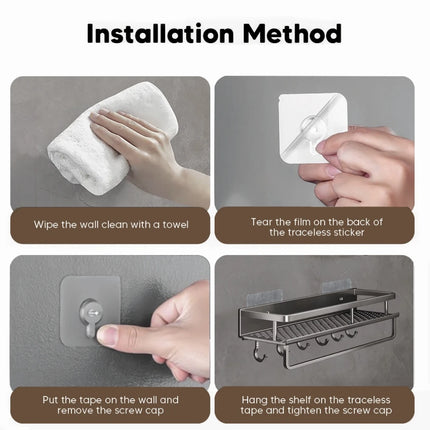 Installation Method

Wipe the wall clean with a towel

Tear the film on the back of the traceless sticker

Put the tape on the wall and remove the screw cap

Hang the shelf on the traceless tape and tighten the screw cap