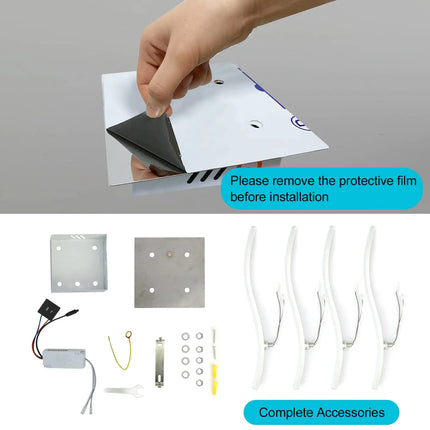 Please remove the protective film before installation

Complete Accessories