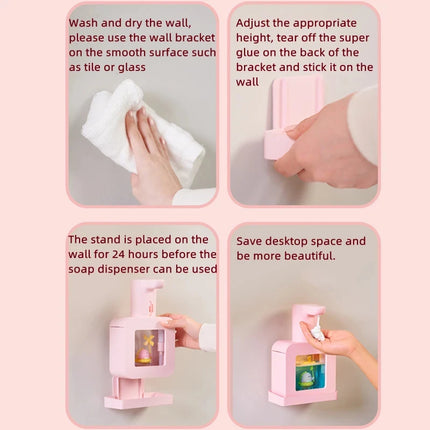 Wash and dry the wall, please use the wall bracket on the smooth surface such as tile or glass

Adjust the appropriate height, tear off the super glue on the back of the bracket and stick it on the wall

The stand is placed on the wall for 24 hours before the soap dispenser can be used

Save desktop space and be more beautiful.