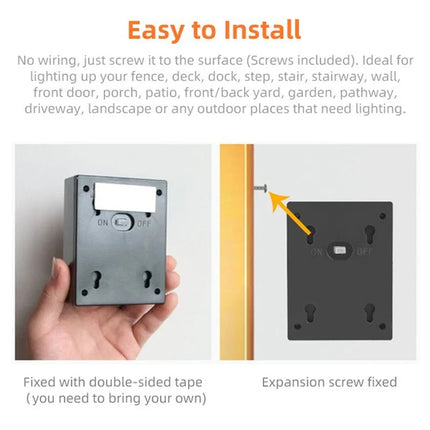 Easy to Install

No wiring, just screw it to the surface (Screws included). Ideal for lighting up your fence, deck, dock, step, stair, stairway, wall, front door, porch, patio, front/back yard, garden, pathway, driveway, landscape or any outdoor places that need lighting.

ON OFF

ON OFF

Fixed with double-sided tape (you need to bring your own)

Expansion screw fixed