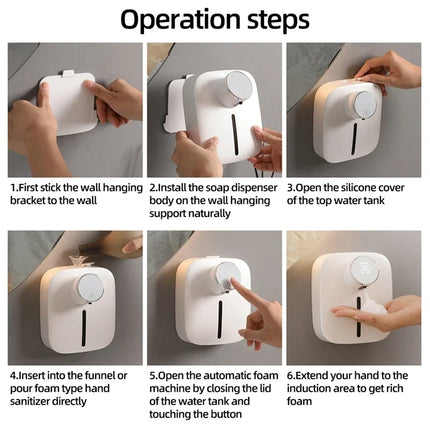 Operation steps

1.First stick the wall hanging bracket to the wall

2.Install the soap dispenser body on the wall hanging support naturally

3.Open the silicone cover of the top water tank

4.Insert into the funnel or pour foam type hand sanitizer directly

5.Open the automatic foam machine by closing the lid of the water tank and touching the button

6.Extend your hand to the induction area to get rich foam