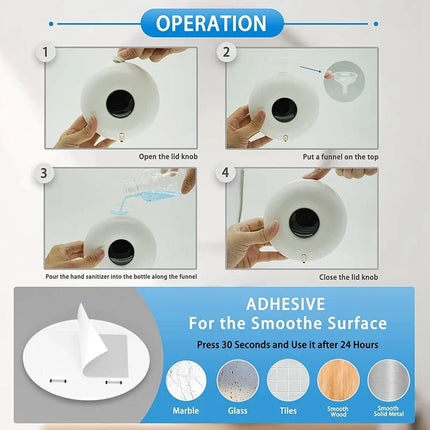 OPERATION

1

Open the lid knob

2

Put a funnel on the top

3

Pour the hand sanitizer into the bottle along the funnel

4

Close the lid knob

ADHESIVE
For the Smoothe Surface

Press 30 Seconds and Use it after 24 Hours

Marble

Glass

Tiles

Smooth Wood

Smooth Solid Metal