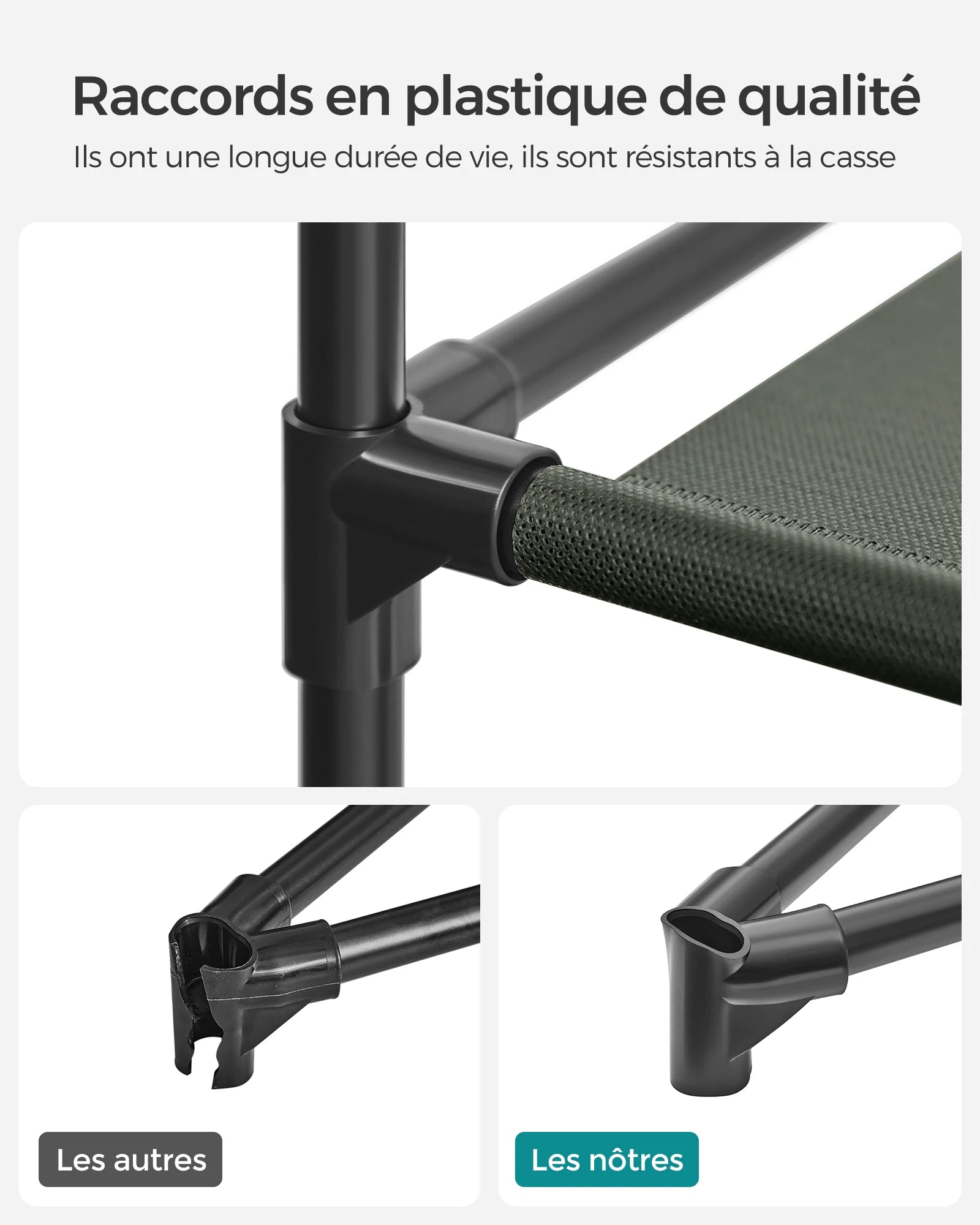 Raccords en plastique de qualité

Ils ont une longue durée de vie, ils sont résistants à la casse

Les autres

Les nôtres