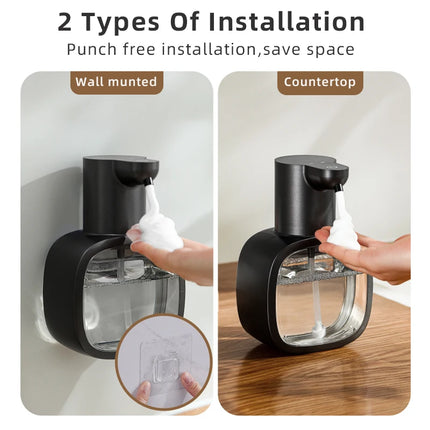 2 Types Of Installation
Punch free installation,save space

Wall munted

Countertop