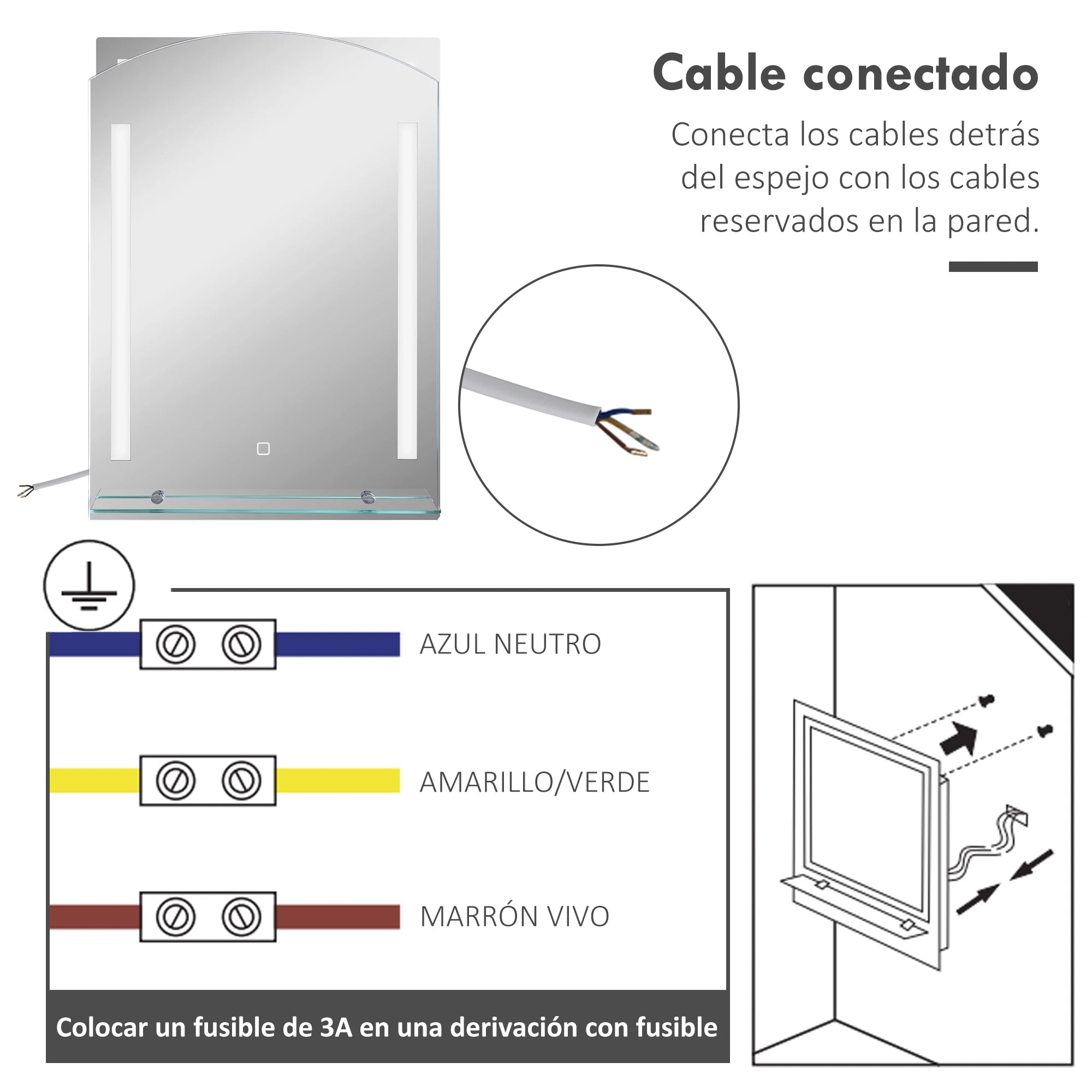 Cable conectado

Conecta los cables detrás del espejo con los cables reservados en la pared.

AZUL NEUTRO

AMARILLO/VERDE

MARRÓN VIVO

Colocar un fusible de 3A en una derivación con fusible