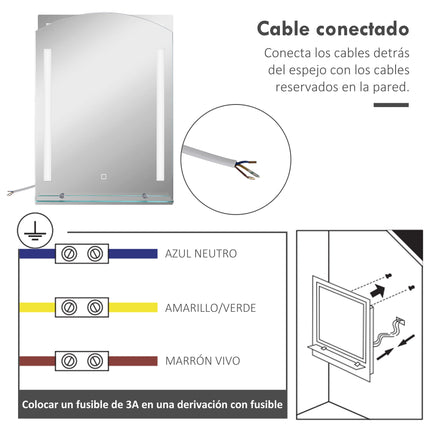 Cable conectado

Conecta los cables detrás del espejo con los cables reservados en la pared.

AZUL NEUTRO

AMARILLO/VERDE

MARRÓN VIVO

Colocar un fusible de 3A en una derivación con fusible