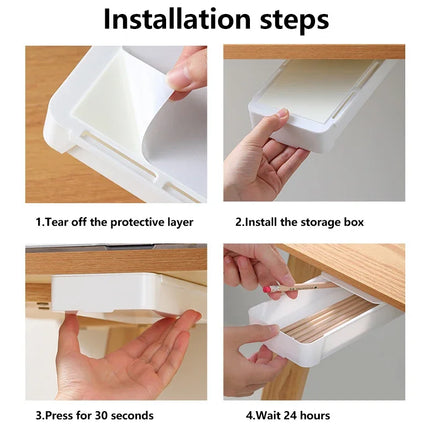 Installation steps

1.Tear off the protective layer

2.Install the storage box

3.Press for 30 seconds

4.Wait 24 hours