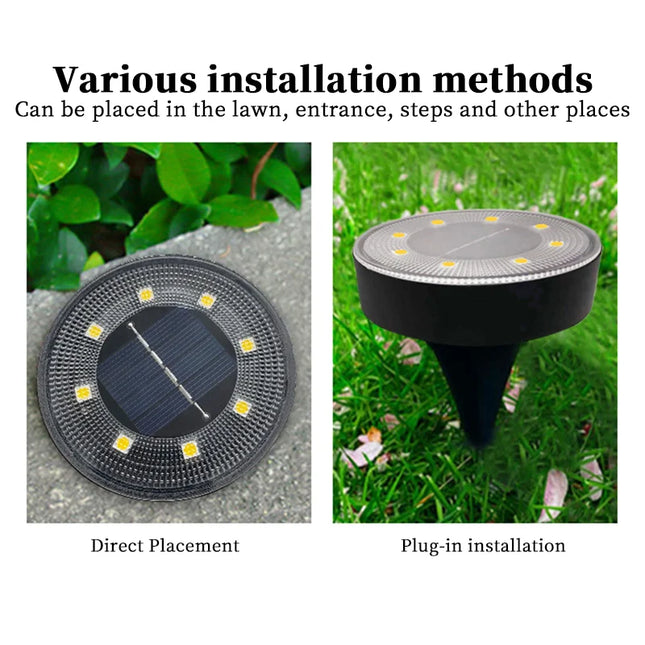 Various installation methods
Can be placed in the lawn, entrance, steps and other places

Direct Placement

Plug-in installation