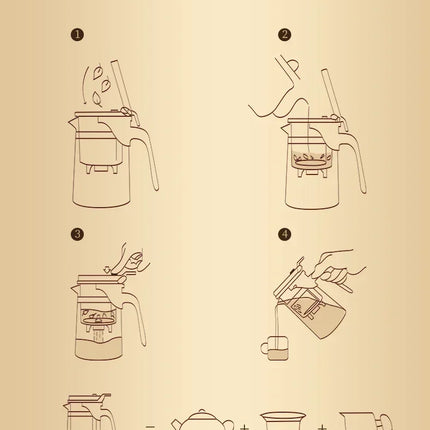 ❶

❷

❸

❹

= + +