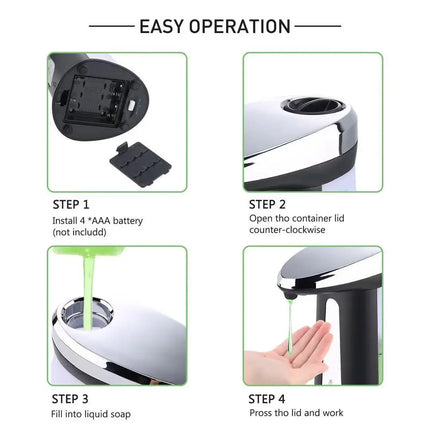 EASY OPERATION

STEP 1
Install 4 *AAA battery (not includd)

STEP 2
Open tho container lid counter-clockwise

STEP 3
Fill into liquid soap

STEP 4
Pross tho lid and work