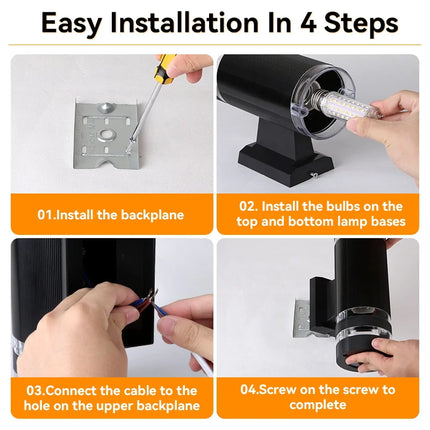 Easy Installation In 4 Steps

01.Install the backplane

02. Install the bulbs on the top and bottom lamp bases

03.Connect the cable to the hole on the upper backplane

04.Screw on the screw to complete