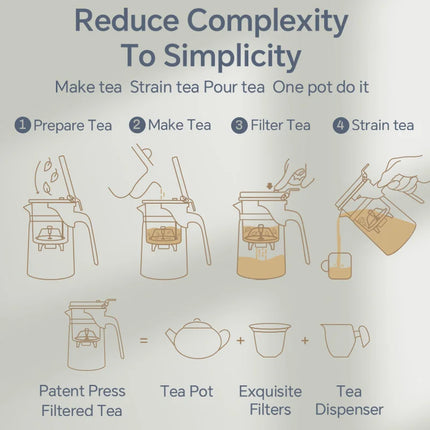 Reduce Complexity To Simplicity

Make tea Strain tea Pour tea One pot do it

1 Prepare Tea 2 Make Tea 3 Filter Tea 4 Strain tea

=

+

+

Patent Press Filtered Tea

Tea Pot

Exquisite Filters

Tea Dispenser