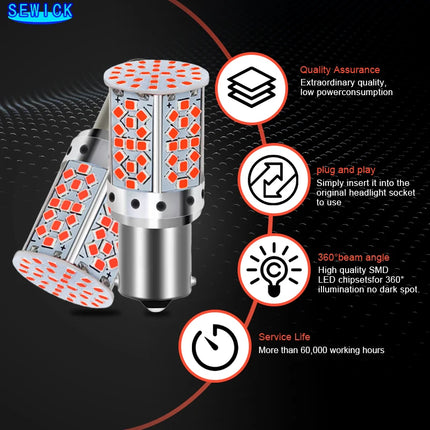 SEWICK

Quality Assurance
Extraordinary quality, low powerconsumption

plug and play
Simply insert it into the original headlight socket to use

360°beam angle
High quality SMD LED chipsetsfor 360° illumination no dark spot.

Service Life
More than 60,000 working hours