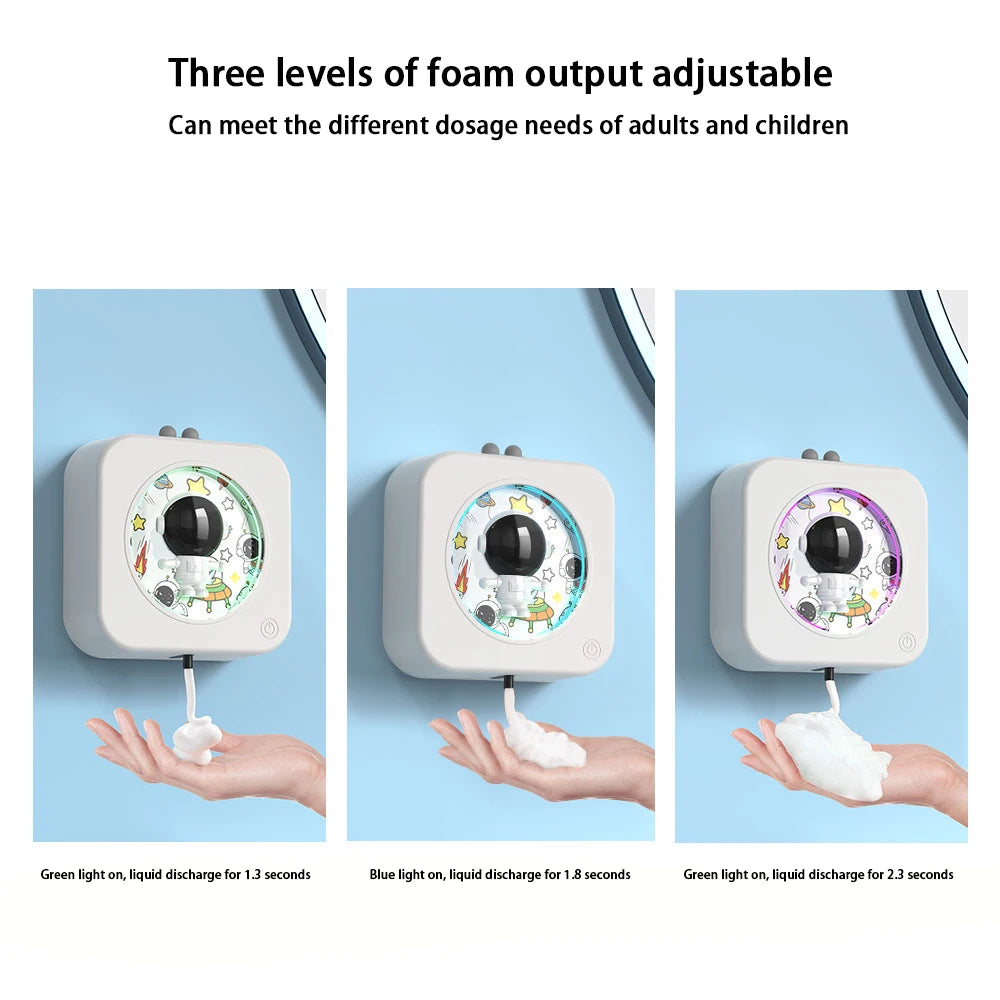 Three levels of foam output adjustable
Can meet the different dosage needs of adults and children

Green light on, liquid discharge for 1.3 seconds

Blue light on, liquid discharge for 1.8 seconds

Green light on, liquid discharge for 2.3 seconds