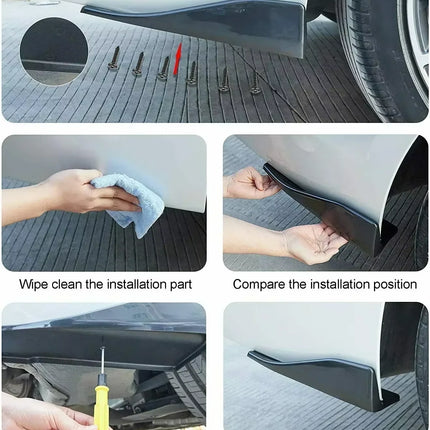 Wipe clean the installation part

Compare the installation position