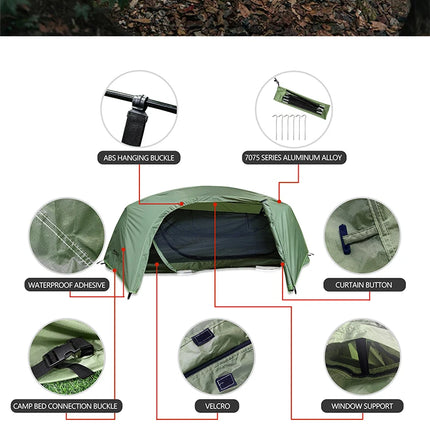 ABS HANGING BUCKLE

7075 SERIES ALUMINUM ALLOY

WATERPROOF ADHESIVE

CURTAIN BUTTON

CAMP BED CONNECTION BUCKLE

VELCRO

WINDOW SUPPORT