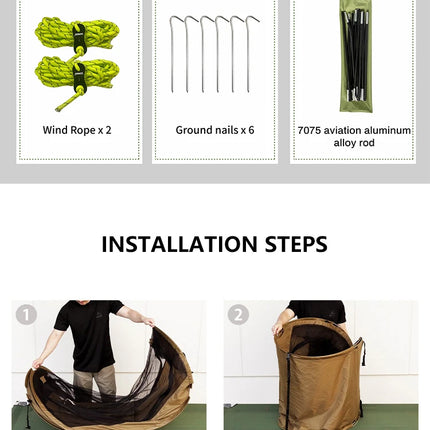 Wind Rope x 2

Ground nails x 6

7075 aviation aluminum alloy rod

INSTALLATION STEPS

1

2