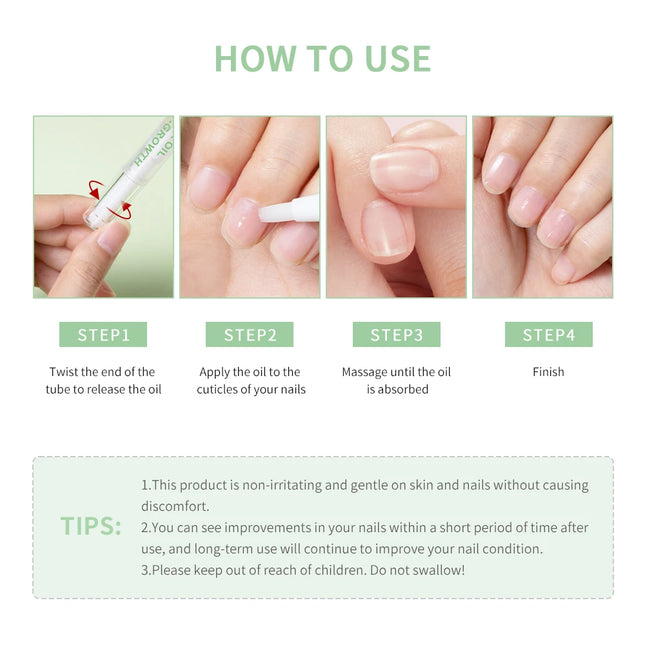 HOW TO USE

GROWTH OIL

STEP1

Twist the end of the tube to release the oil

STEP2

Apply the oil to the cuticles of your nails

STEP3

Massage until the oil is absorbed

STEP4

Finish

TIPS:

1.This product is non-irritating and gentle on skin and nails without causing discomfort.

2.You can see improvements in your nails within a short period of time after use, and long-term use will continue to improve your nail condition.

3.Please keep out of reach of children. Do not swallow!