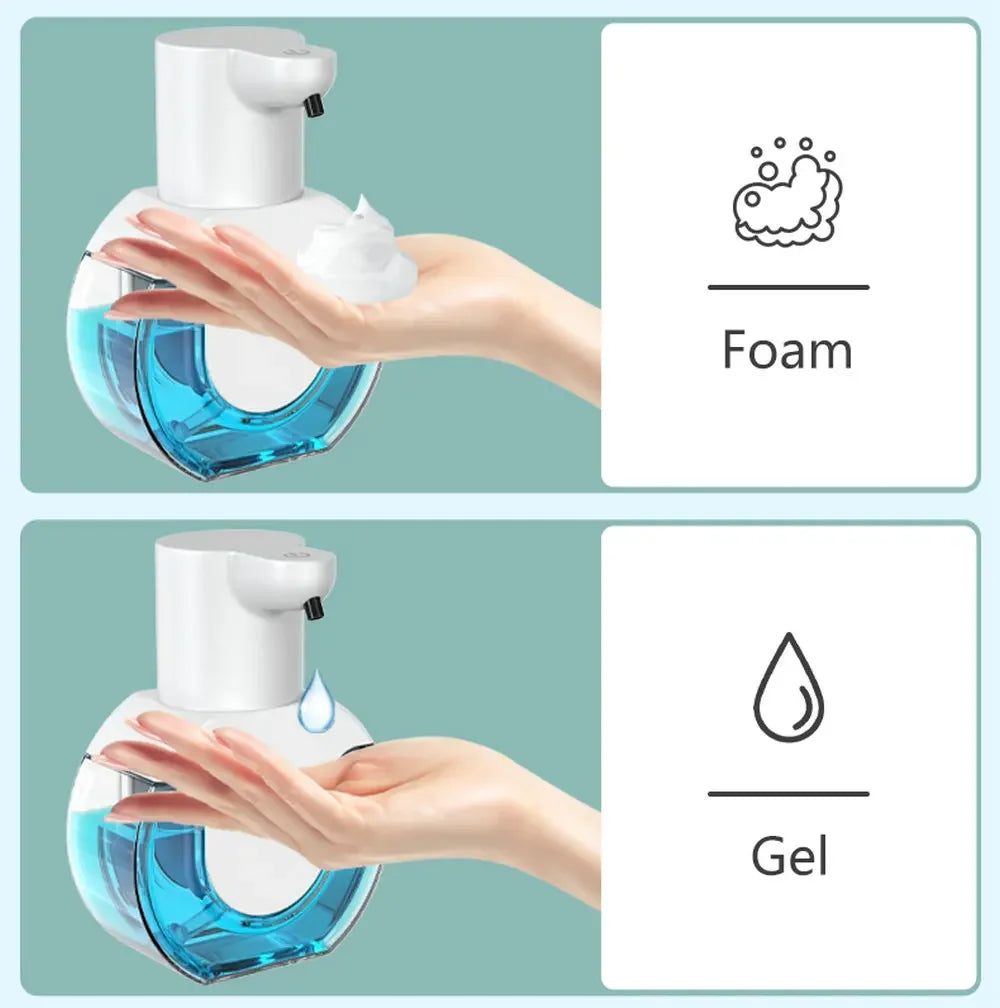 Foam

Gel