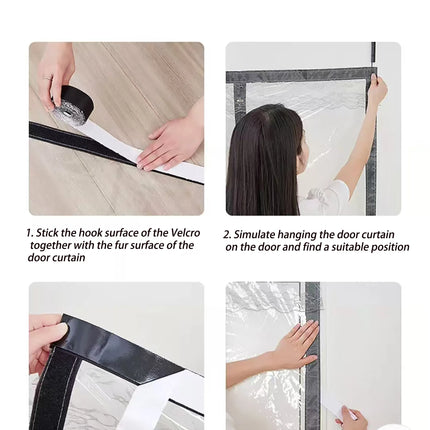 1. Stick the hook surface of the Velcro together with the fur surface of the door curtain

2. Simulate hanging the door curtain on the door and find a suitable position