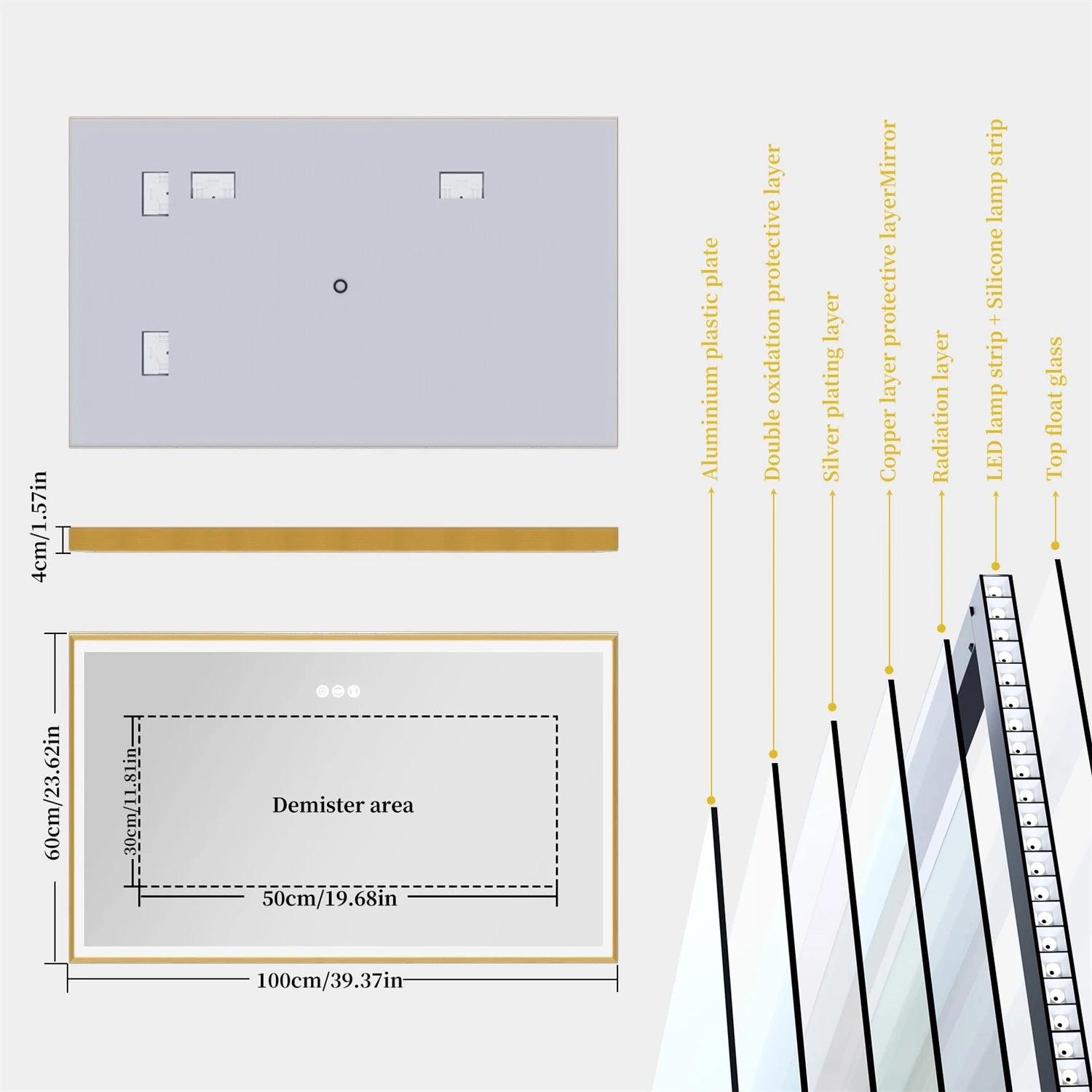 4cm/1.57in

60cm/23.62in

30cm/11.81in

Demister area

50cm/19.68in

100cm/39.37in

Aluminium plastic plate

Double oxidation protective layer

Silver plating layer

Copper layer protective layerMirror

Radiation layer

LED lamp strip + Silicone lamp strip

Top float glass