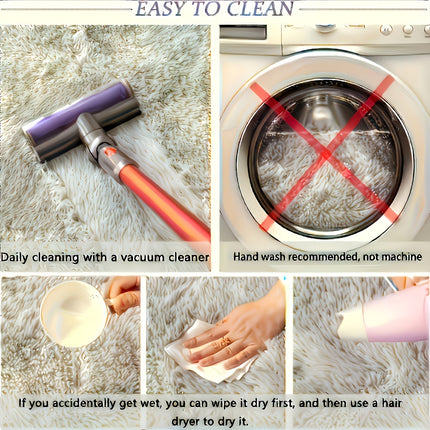 EASY TO CLEAN

Daily cleaning with a vacuum cleaner

Hand wash recommended, not machine

If you accidentally get wet, you can wipe it dry first, and then use a hair dryer to dry it.