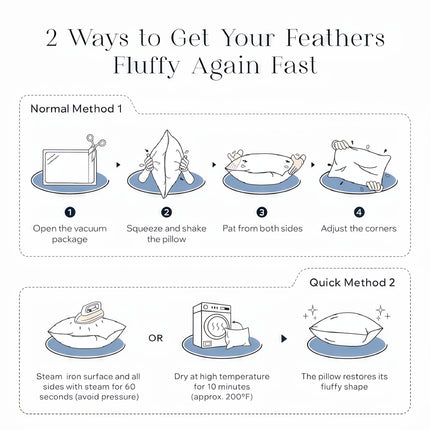 2 Ways to Get Your Feathers Fluffy Again Fast

Normal Method 1

1
Open the vacuum package

2
Squeeze and shake the pillow

3
Pat from both sides

4
Adjust the corners

Quick Method 2

Steam iron surface and all sides with steam for 60 seconds (avoid pressure)

OR

Dry at high temperature for 10 minutes (approx. 200°F)

The pillow restores its fluffy shape