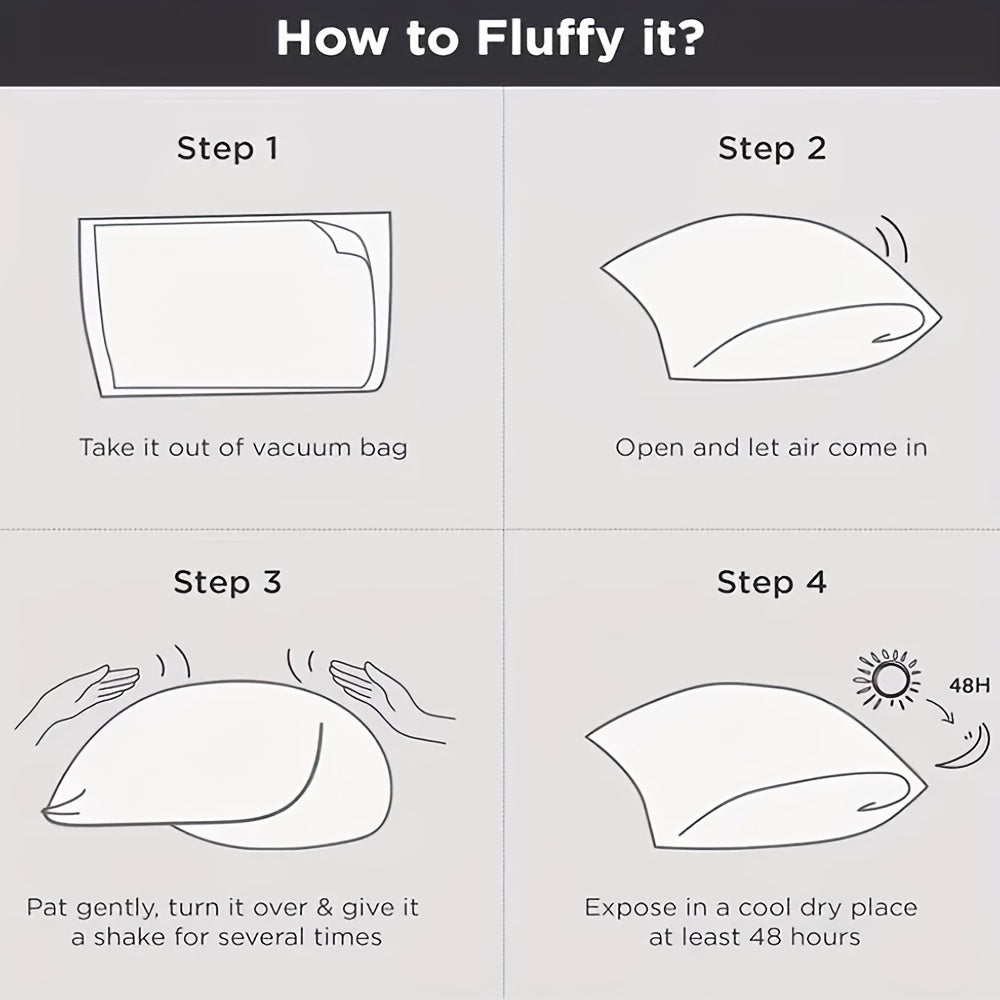 How to Fluffy it?

Step 1

Take it out of vacuum bag

Step 2

Open and let air come in

Step 3

Pat gently, turn it over & give it a shake for several times

Step 4

48H

Expose in a cool dry place at least 48 hours