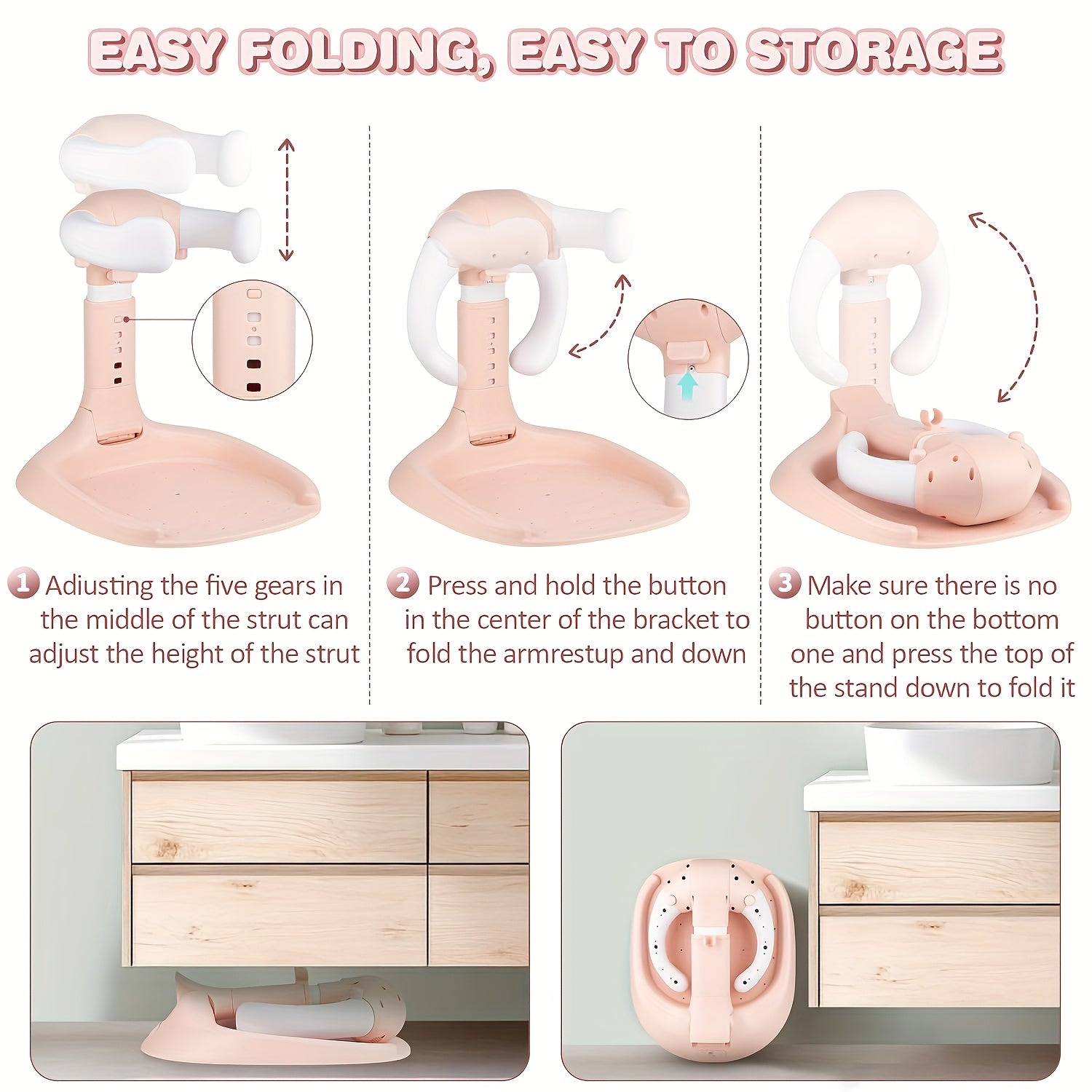 EASY FOLDING, EASY TO STORAGE

1 Adiusting the five gears in the middle of the strut can adjust the height of the strut

2 Press and hold the button in the center of the bracket to fold the armrestup and down

3 Make sure there is no button on the bottom one and press the top of the stand down to fold it