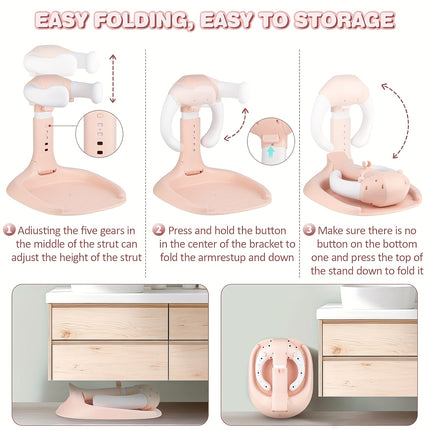 EASY FOLDING, EASY TO STORAGE

1 Adjusting the five gears in the middle of the strut can adjust the height of the strut

2 Press and hold the button in the center of the bracket to fold the armrestup and down

3 Make sure there is no button on the bottom one and press the top of the stand down to fold it