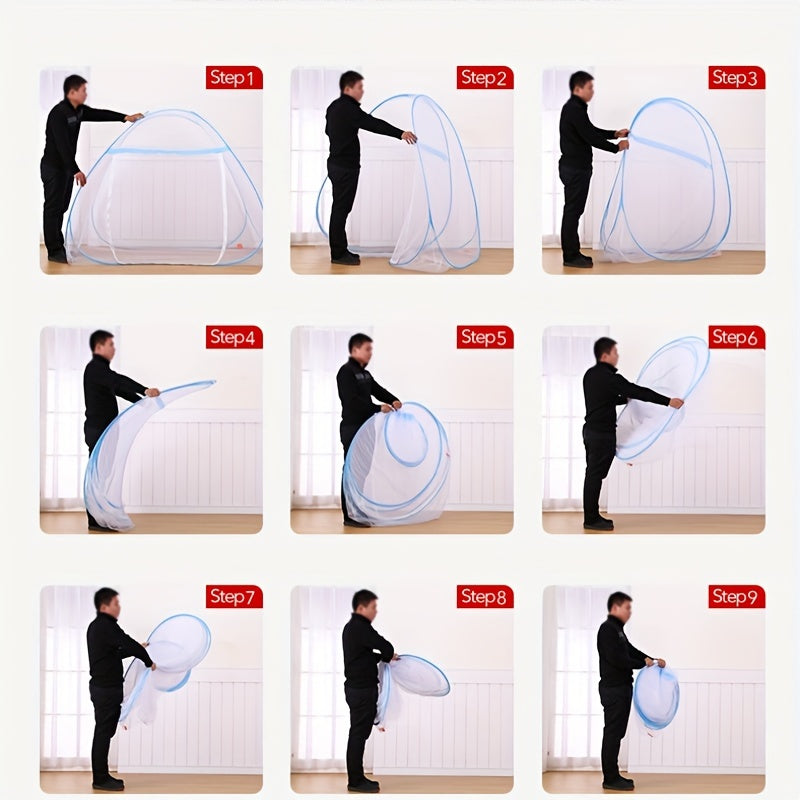 Step1

Step2

Step3

Step4

Step5

Step6

Step7

Step8

Step9