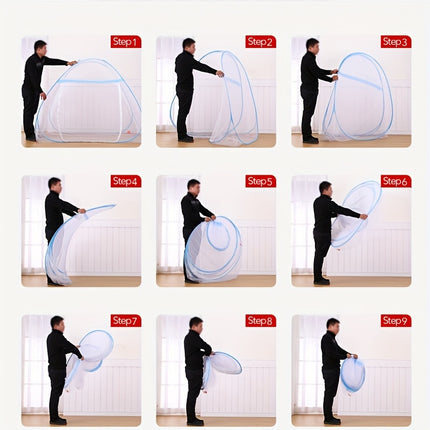 Step1

Step2

Step3

Step4

Step5

Step6

Step7

Step8

Step9