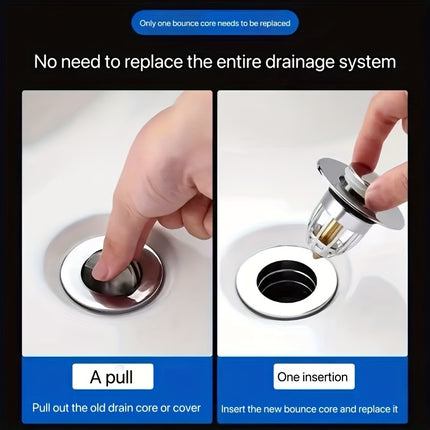 Only one bounce core needs to be replaced

No need to replace the entire drainage system

A pull

Pull out the old drain core or cover

One insertion

Insert the new bounce core and replace it