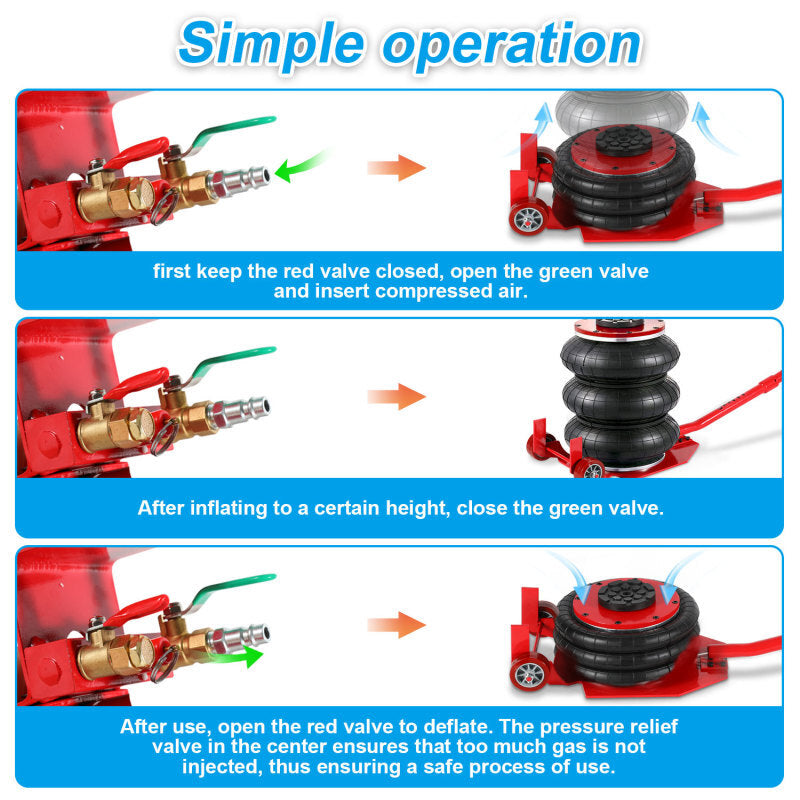 Simple operation

first keep the red valve closed, open the green valve and insert compressed air.

After inflating to a certain height, close the green valve.

After use, open the red valve to deflate. The pressure relief valve in the center ensures that too much gas is not injected, thus ensuring a safe process of use.