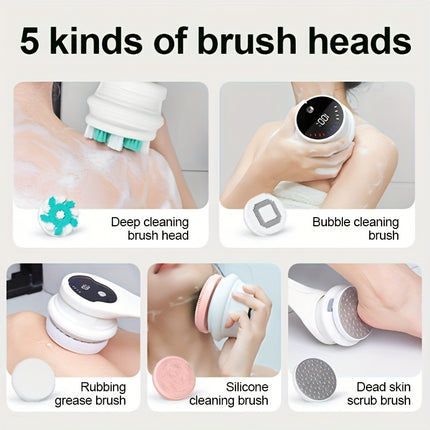 5 kinds of brush heads

Deep cleaning brush head

Bubble cleaning brush

Rubbing grease brush

Silicone cleaning brush

Dead skin scrub brush