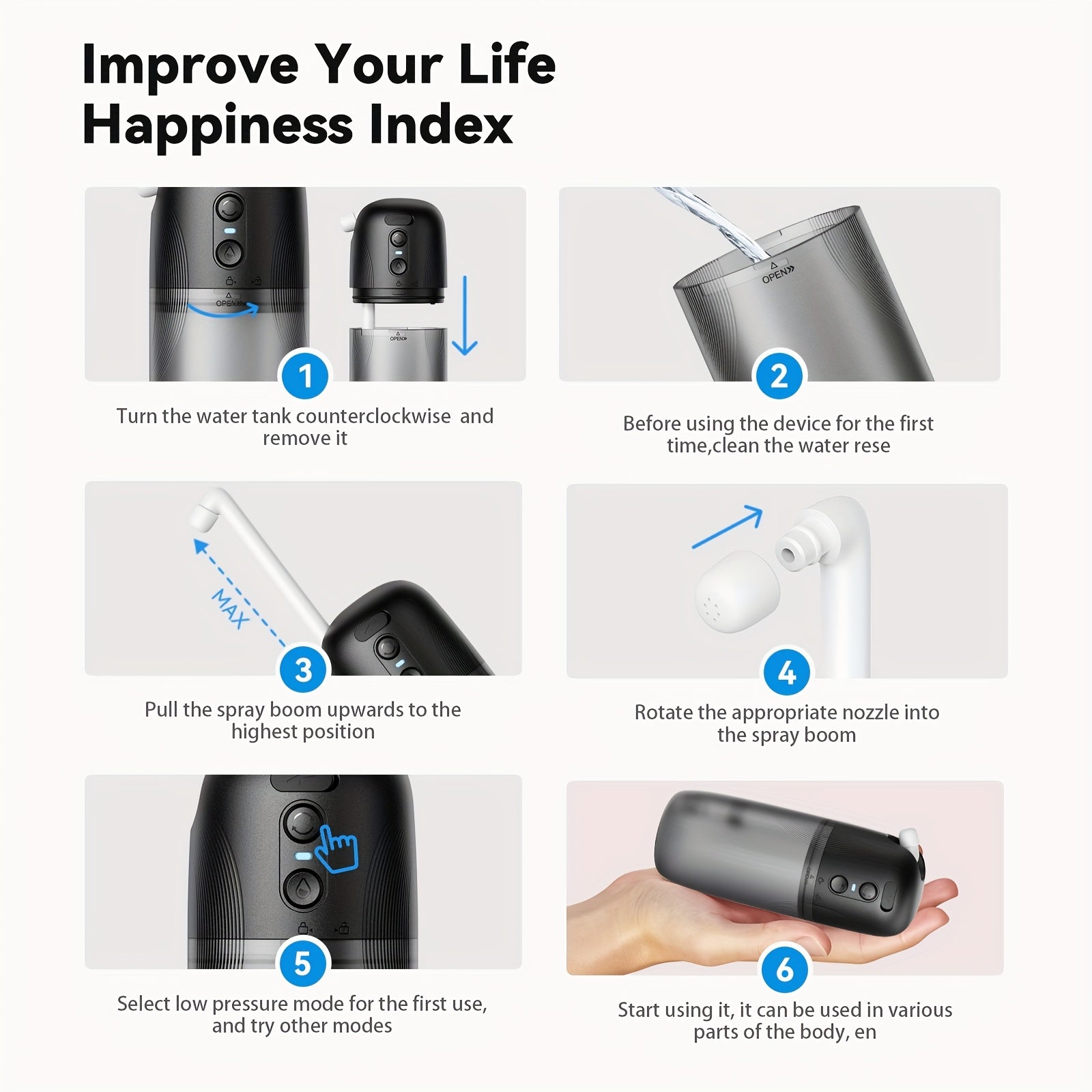 Improve Your Life Happiness Index

OPEN

OPEN

1

Turn the water tank counterclockwise and remove it

OPEN

2

Before using the device for the first time,clean the water rese

MAX

3

Pull the spray boom upwards to the highest position

4

Rotate the appropriate nozzle into the spray boom

5

Select low pressure mode for the first use, and try other modes

6

Start using it, it can be used in various parts of the body, en