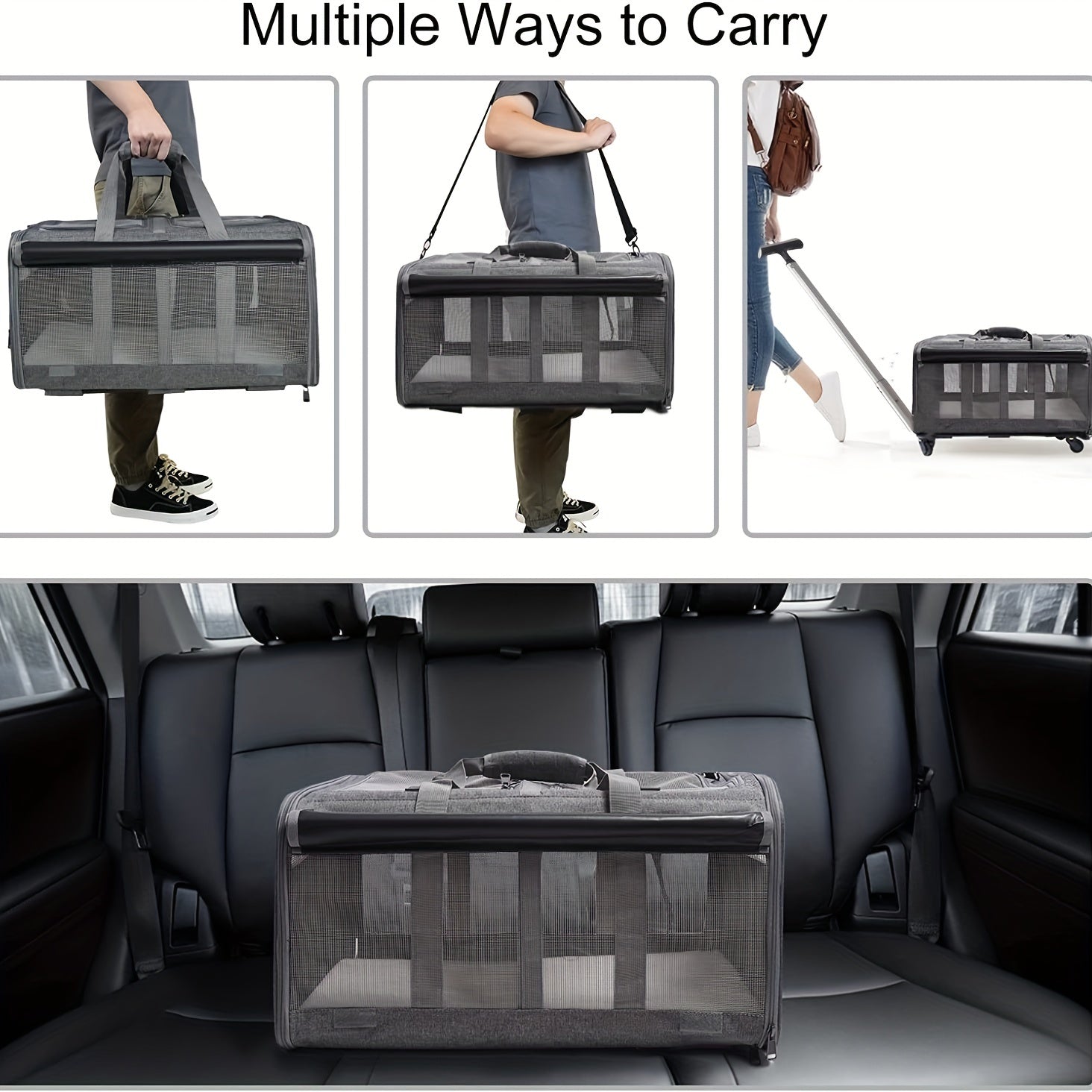 Multiple Ways to Carry