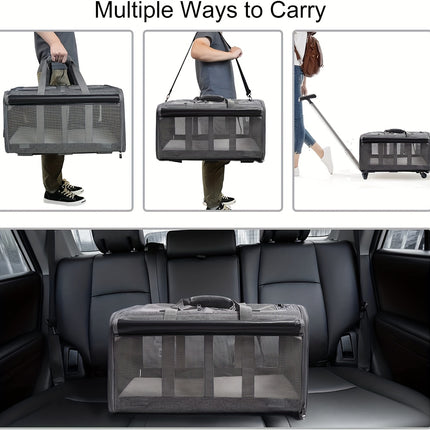 Multiple Ways to Carry