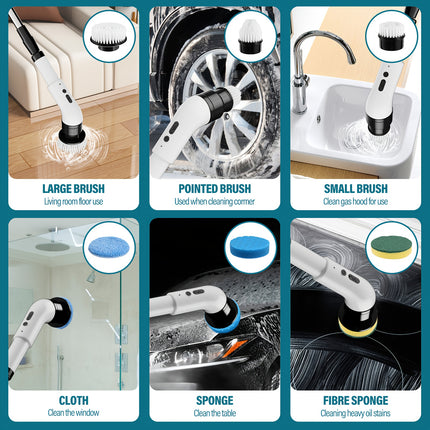 LARGE BRUSH
Living room floor use

POINTED BRUSH
Used when cleaning corner

SMALL BRUSH
Clean gas hood for use

CLOTH
Clean the window

SPONGE
Clean the table

FIBRE SPONGE
Cleaning heavy oil stains