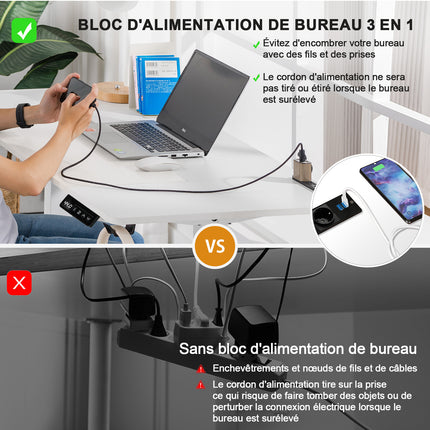 BLOC D'ALIMENTATION DE BUREAU 3 EN 1

Évitez d'encombrer votre bureau avec des fils et des prises

Le cordon d'alimentation ne sera pas tiré ou étiré lorsque le bureau est surélevé

VS

Sans bloc d'alimentation de bureau

Enchevêtrements et nœuds de fils et de câbles

Le cordon d'alimentation tire sur la prise ce qui risque de faire tomber des objets ou de perturber la connexion électrique lorsque le bureau est surélevé