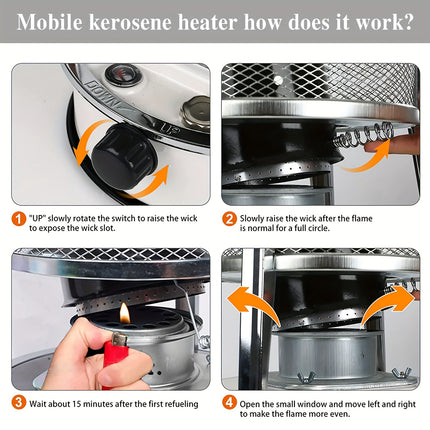 Mobile kerosene heater how does it work?

DOWN

UP

1 "UP" slowly rotate the switch to raise the wick to expose the wick slot.

2 Slowly raise the wick after the flame is normal for a full circle.

3 Wait about 15 minutes after the first refueling

4 Open the small window and move left and right to make the flame more even.