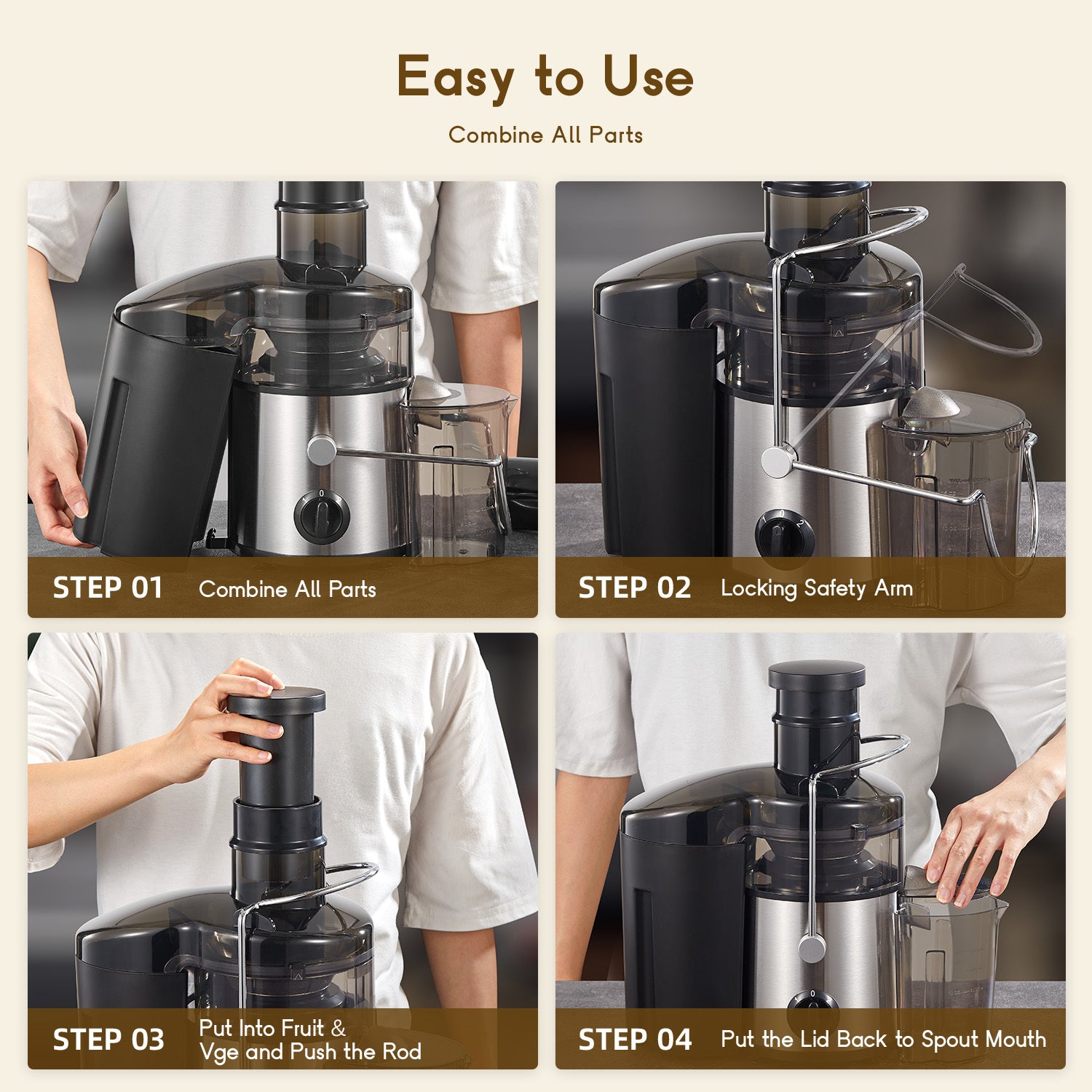 Easy to Use

Combine All Parts

STEP 01 Combine All Parts

STEP 02 Locking Safety Arm

STEP 03 Put Into Fruit & Vge and Push the Rod

STEP 04 Put the Lid Back to Spout Mouth