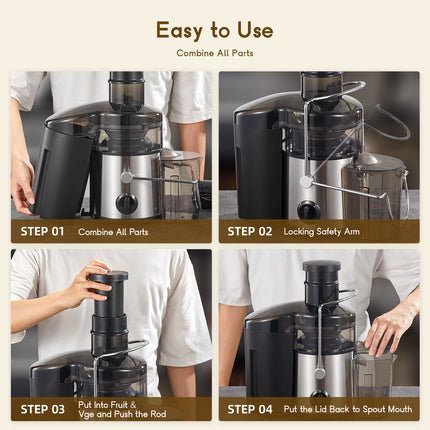 Easy to Use

Combine All Parts

STEP 01 Combine All Parts

STEP 02 Locking Safety Arm

STEP 03 Put Into Fruit & Vge and Push the Rod

STEP 04 Put the Lid Back to Spout Mouth