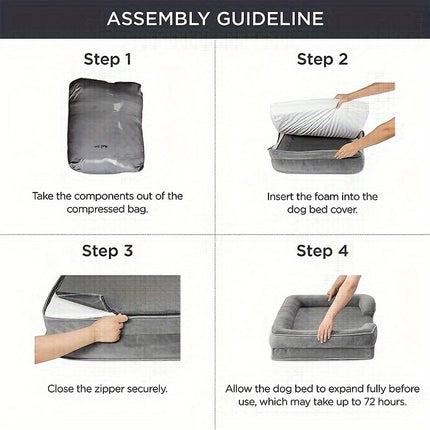 ASSEMBLY GUIDELINE

Step 1

Take the components out of the compressed bag.

Step 2

Insert the foam into the dog bed cover.

Step 3

Close the zipper securely.

Step 4

Allow the dog bed to expand fully before use, which may take up to 72 hours.