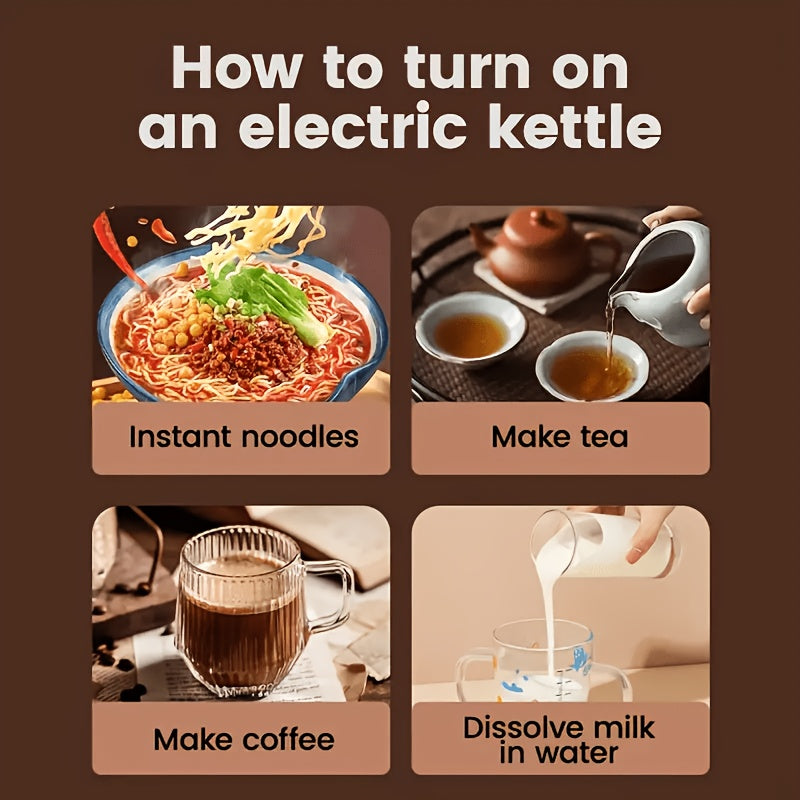 How to turn on an electric kettle

Instant noodles

Make tea

Make coffee

Dissolve milk in water