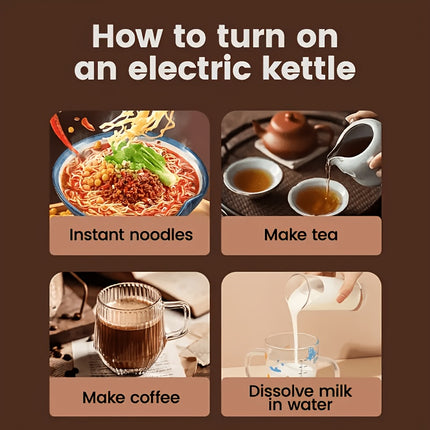 How to turn on an electric kettle

Instant noodles

Make tea

Make coffee

Dissolve milk in water